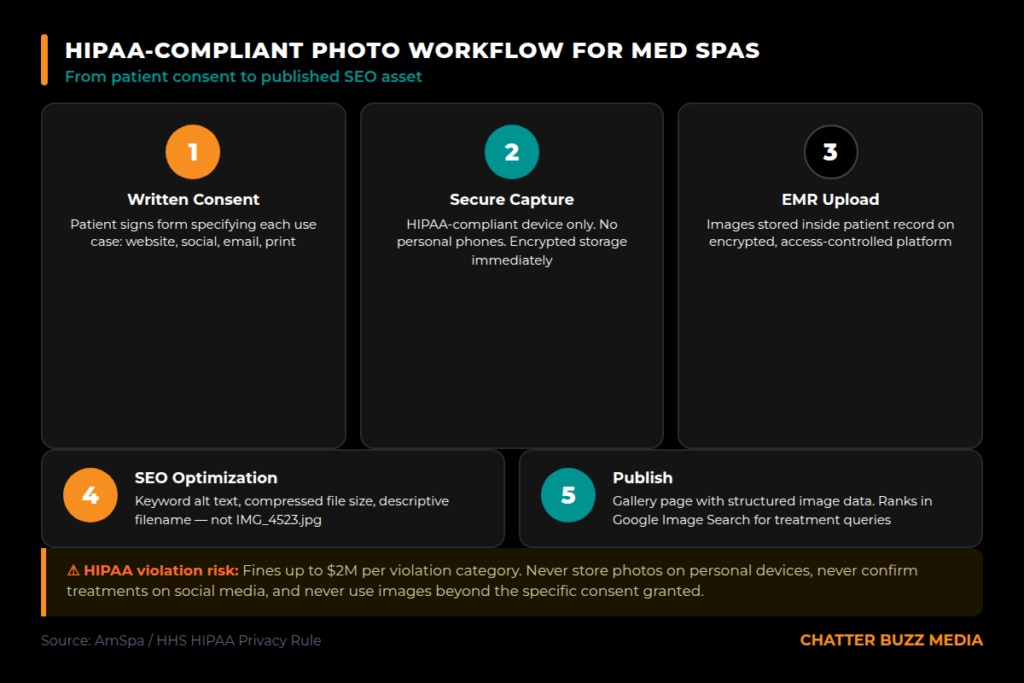 HIPAA-COMPLIANT PHOTO WORKFLOW FOR MED SPAS
From patient consent to published SEO asset

1
Written Consent
Patient signs form specifying each use case: website, social, email, print

2
Secure Capture
HIPAA-compliant device only. No personal phones. Encrypted storage immediately

3
EMR Upload
Images stored inside patient record on encrypted, access-controlled platform

4
SEO Optimization
Keyword alt text, compressed file size, descriptive filename — not IMG_4523.jpg

5
Publish
Gallery page with structured image data. Ranks in Google Image Search for treatment queries

⚠ HIPAA violation risk: Fines up to $2M per violation category. Never store photos on personal devices, never confirm treatments on social media, and never use images beyond the specific consent granted.

Source: AmSpa / HHS HIPAA Privacy Rule

CHATTER BUZZ MEDIA