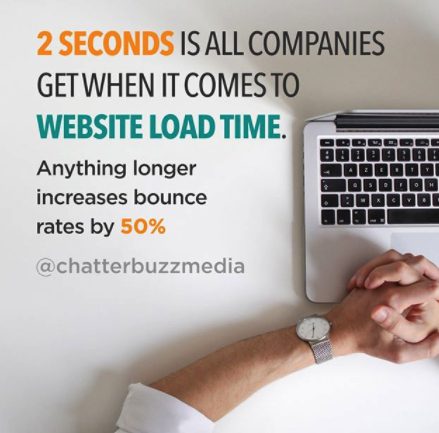 2 SECONDS IS ALL COMPANIES GET WHEN IT COMES TO WEBSITE LOAD TIME.

Anything longer increases bounce rates by 50%

@chatterbuzzmedia