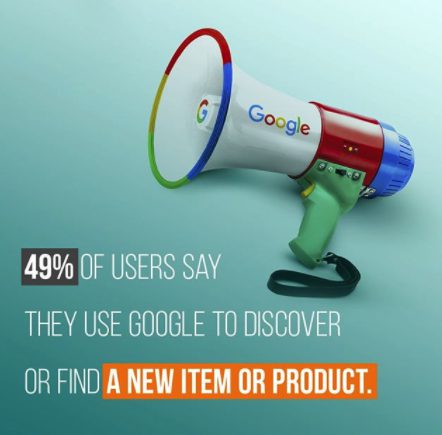 G
Google

49% OF USERS SAY THEY USE GOOGLE TO DISCOVER OR FIND A NEW ITEM OR PRODUCT.